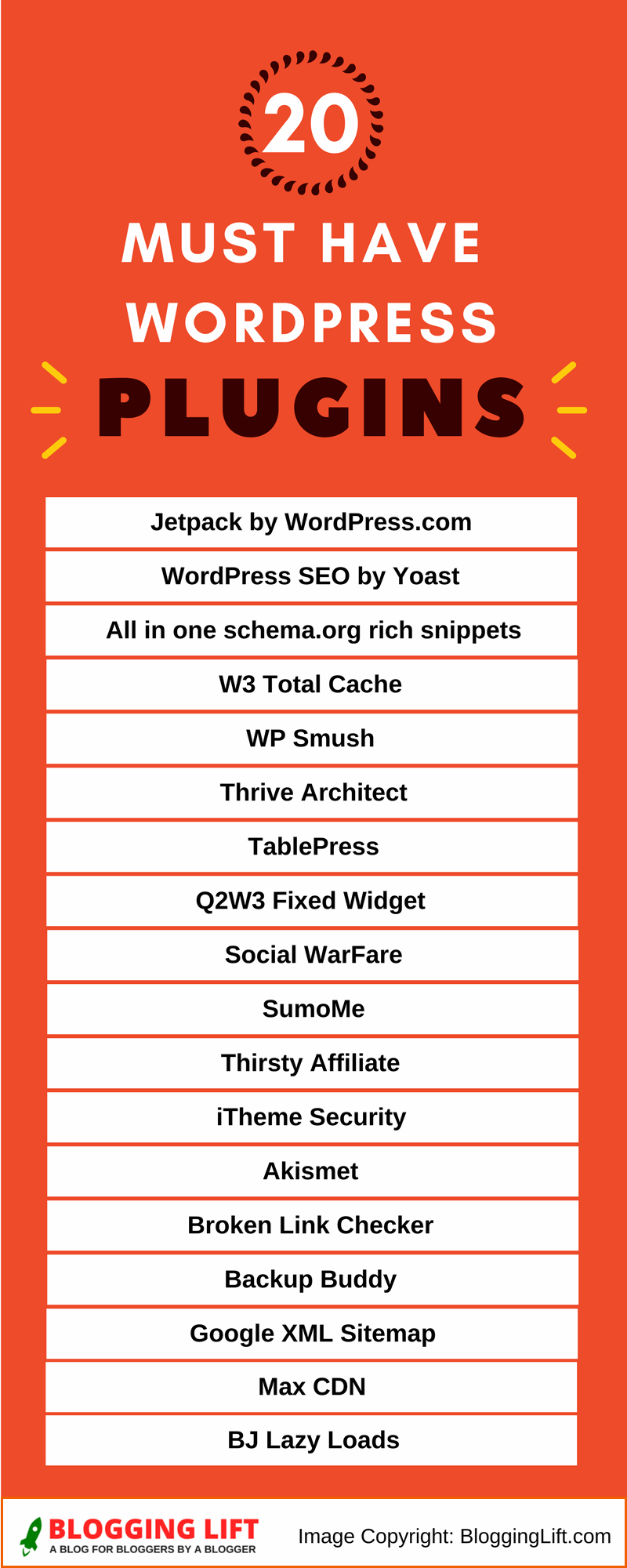 20

MUST HAVE WORDPRESS PLUGINS

Jetpack by WordPress.com

WordPress SEO by Yoast

All in one schema.org rich snippets

W3 Total Cache

WP Smush

Thrive Architect

TablePress

Q2W3 Fixed Widget

Social WarFare

SumoMe

Thirsty Affiliate

iTheme Security

Akismet

Broken Link Checker

Backup Buddy

Google XML Sitemap

Max CDN

BJ Lazy Loads

BLOGGING LIFT
A BLOG FOR BLOGGERS BY A BLOGGER

Image Copyright: BloggingLift.com