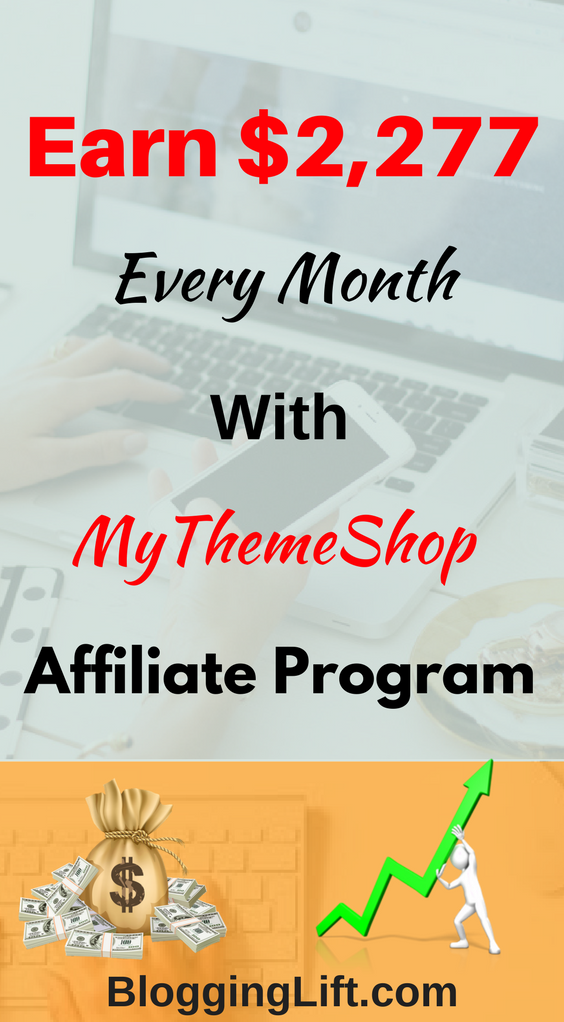 Earn $2,277

Every Month

With

MyThemeShop

Affiliate Program

$

BloggingLift.com